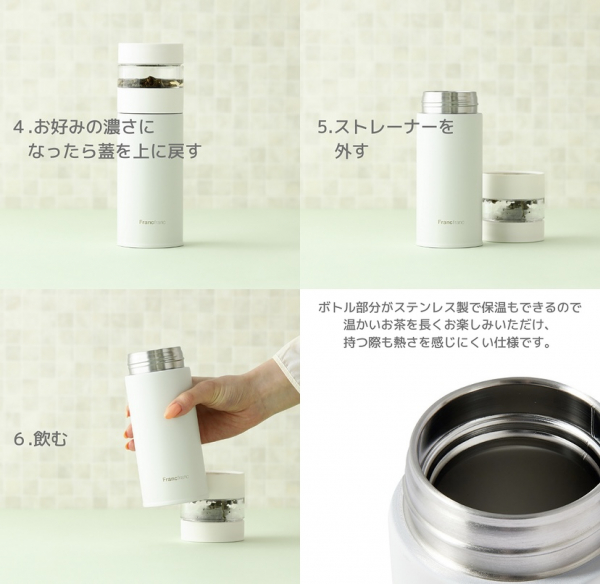 4.お好みの濃さに
なったら蓋を上に戻す

Francfranc

5.ストレーナーを
外す

Francfranc

6.飲む

Francfranc

ボトル部分がステンレス製で保温もできるので
温かいお茶を長くお楽しみいただけ、
持つ際も熱さを感じにくい仕様です。